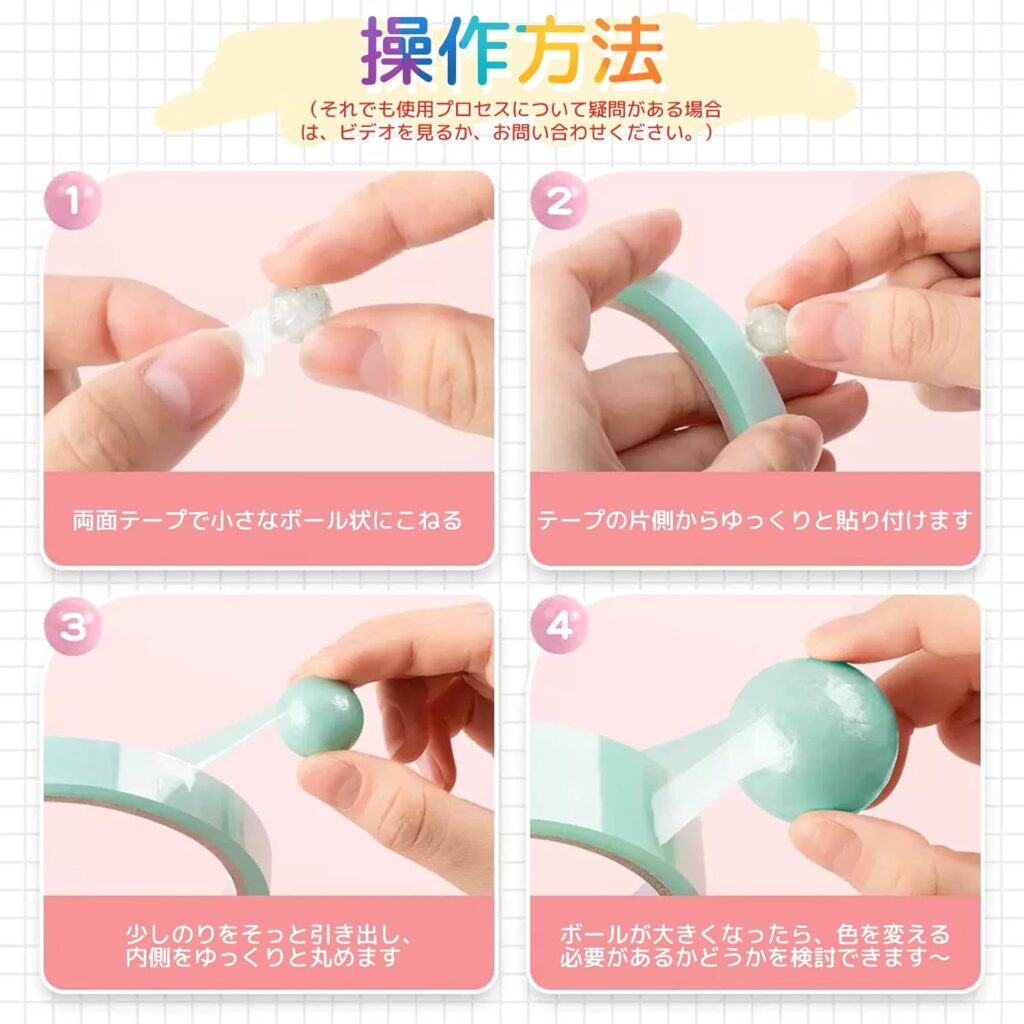 操作方法

（それでも使用プロセスについて疑問がある場合は、ビデオを見るか、お問い合わせください。）

1

両面テープで小さなボール状にこねる

2

テープの片側からゆっくりと貼り付けます

3

少しのりをそっと引き出し、内側をゆっくりと丸めます

4

ボールが大きくなったら、色を変える必要があるかどうかを検討できます～