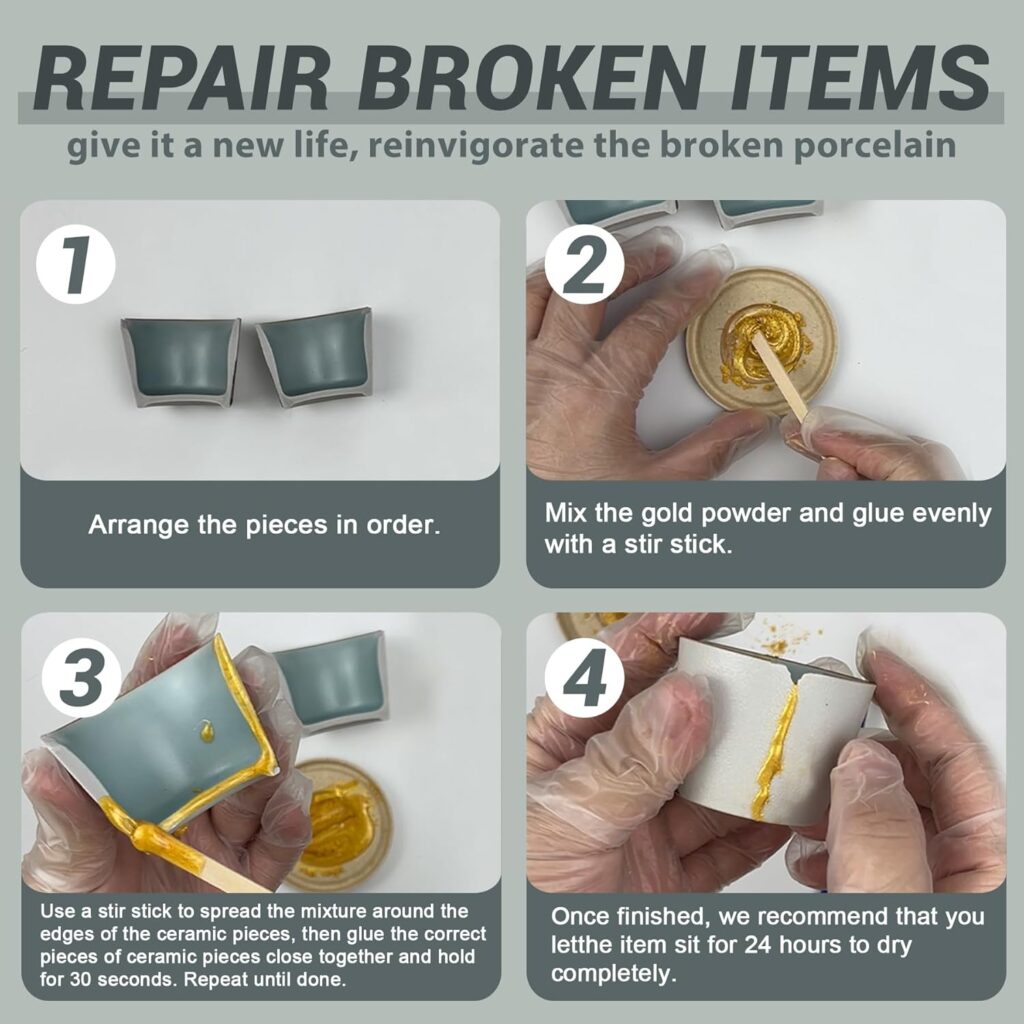 REPAIR BROKEN ITEMS

give it a new life, reinvigorate the broken porcelain

1

Arrange the pieces in order.

2

Mix the gold powder and glue evenly with a stir stick.

3

Use a stir stick to spread the mixture around the edges of the ceramic pieces, then glue the correct pieces of ceramic pieces close together and hold for 30 seconds. Repeat until done.

4

Once finished, we recommend that you letthe item sit for 24 hours to dry completely.