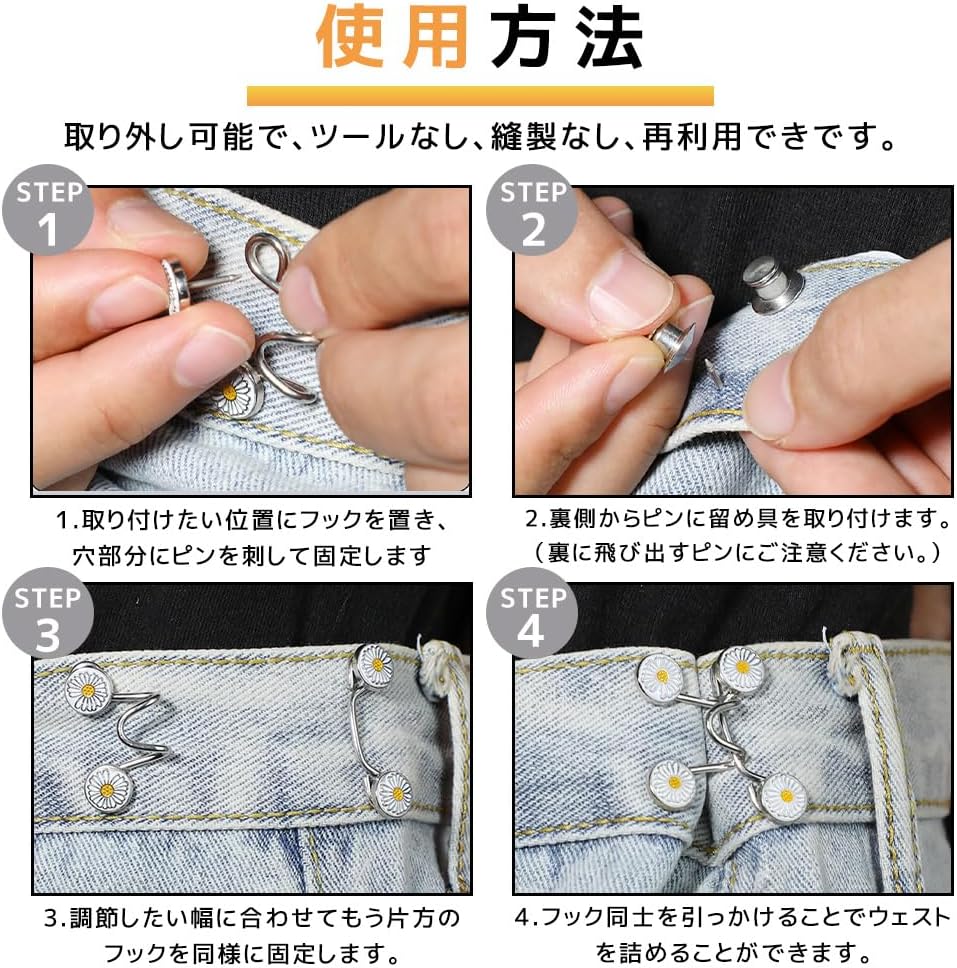 使用方法

取り外し可能で、ツールなし、縫製なし、再利用できです。

STEP 1

1.取り付けたい位置にフックを置き、穴部分にピンを刺して固定します

STEP 2

2.裏側からピンに留め具を取り付けます。（裏に飛び出すピンにご注意ください。）

STEP 3

3.調節したい幅に合わせてもう片方のフックを同様に固定します。

STEP 4

4.フック同士を引っかけることでウェストを詰めることができます。