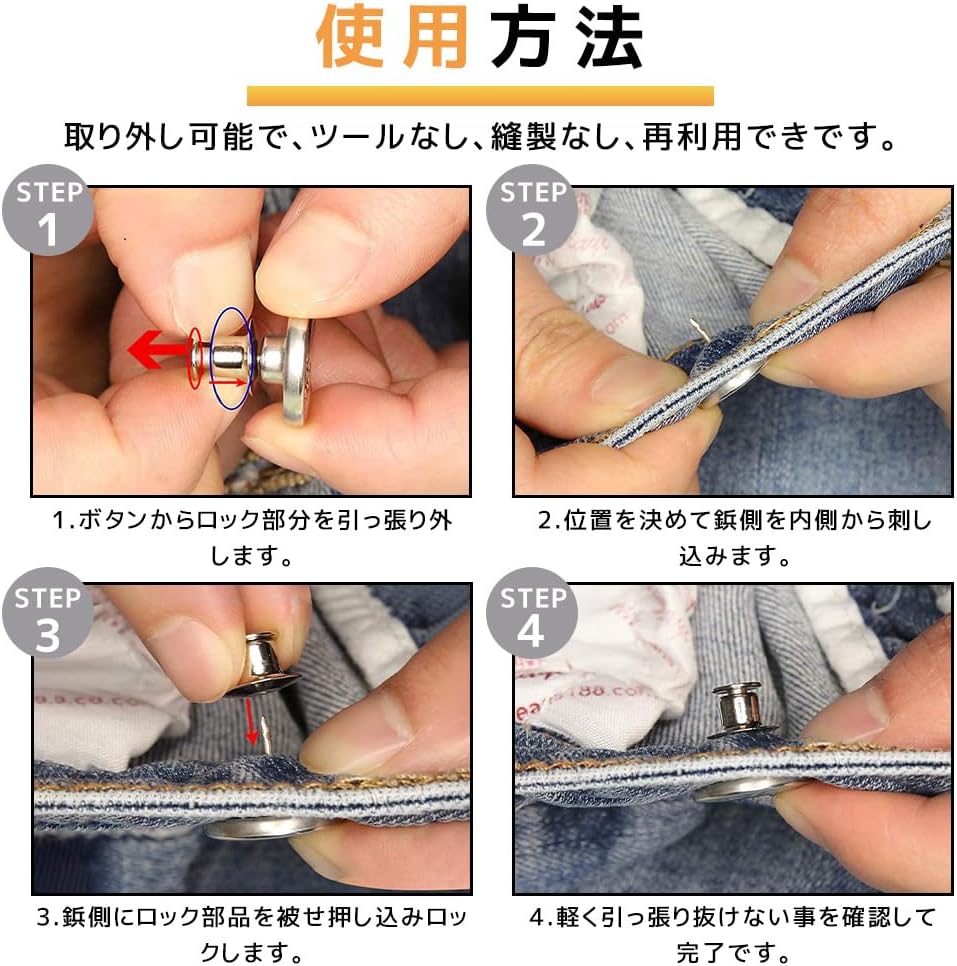 使用方法

取り外し可能で、ツールなし、縫製なし、再利用できです。

STEP 1

1.ボタンからロック部分を引っ張り外します。

STEP 2

2.位置を決めて鋲側を内側から刺し込みます。

STEP 3

3.鋲側にロック部品を被せ押し込みロックします。

STEP 4

4.軽く引っ張り抜けない事を確認して完了です。