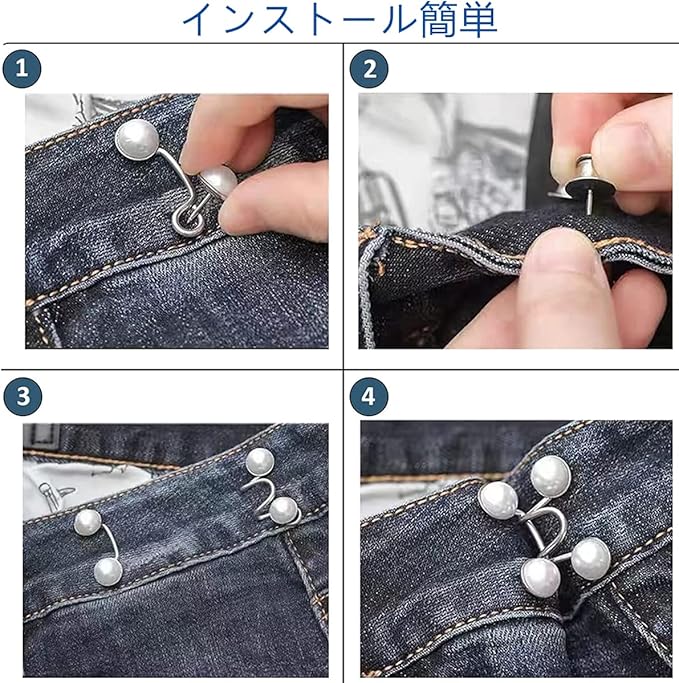 インストール簡単

1

2

3

4