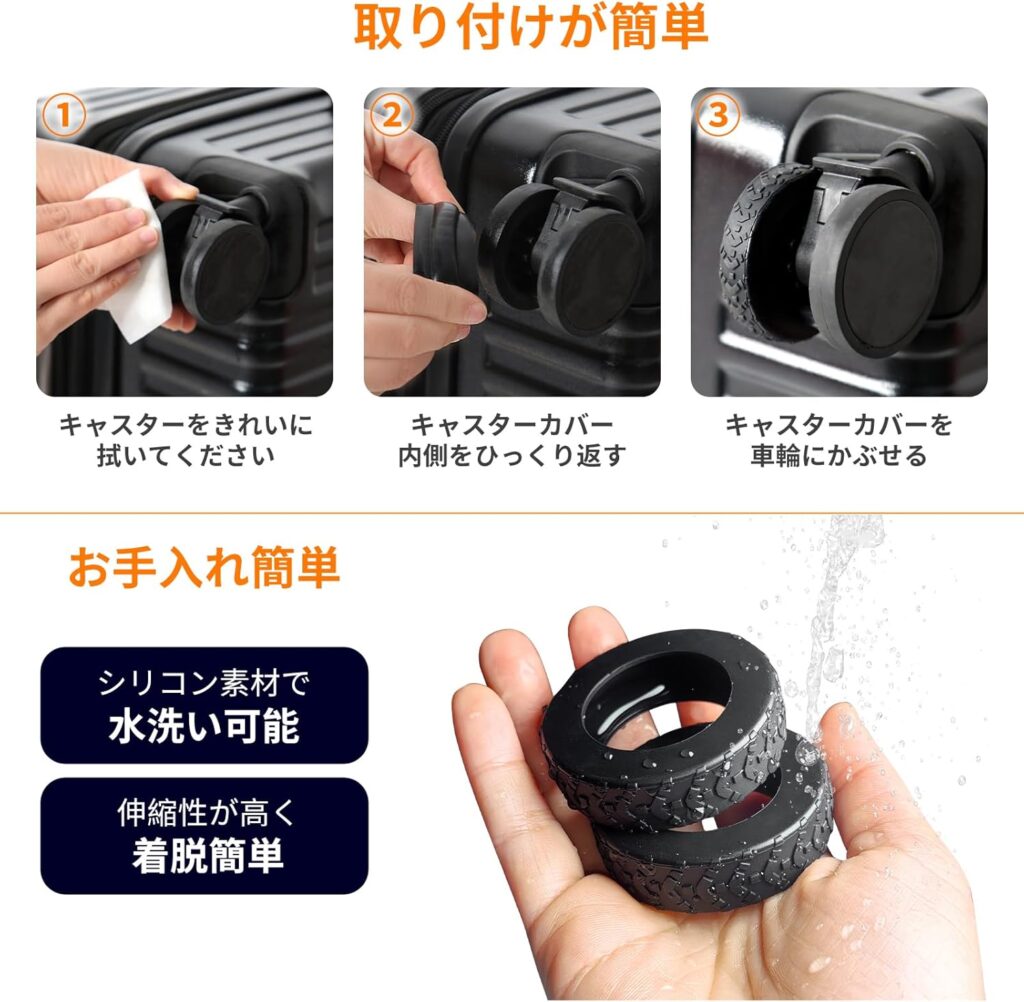 取り付けが簡単

①

キャスターをきれいに拭いてください

②

キャスターカバー内側をひっくり返す

③

キャスターカバーを車輪にかぶせる

お手入れ簡単

シリコン素材で
水洗い可能

伸縮性が高く
着脱簡単