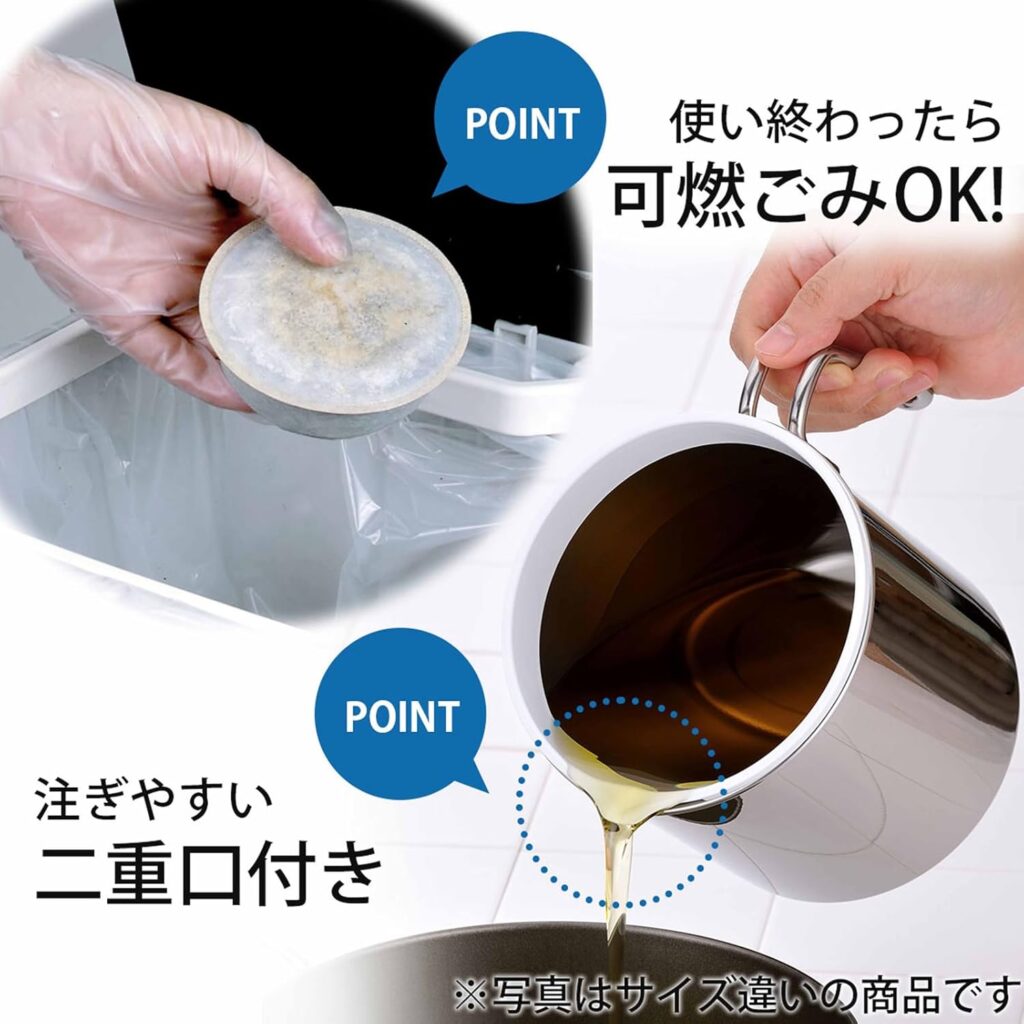 POINT

使い終わったら
可燃ごみOK!

POINT

注ぎやすい
二重口付き

※写真はサイズ違いの商品です