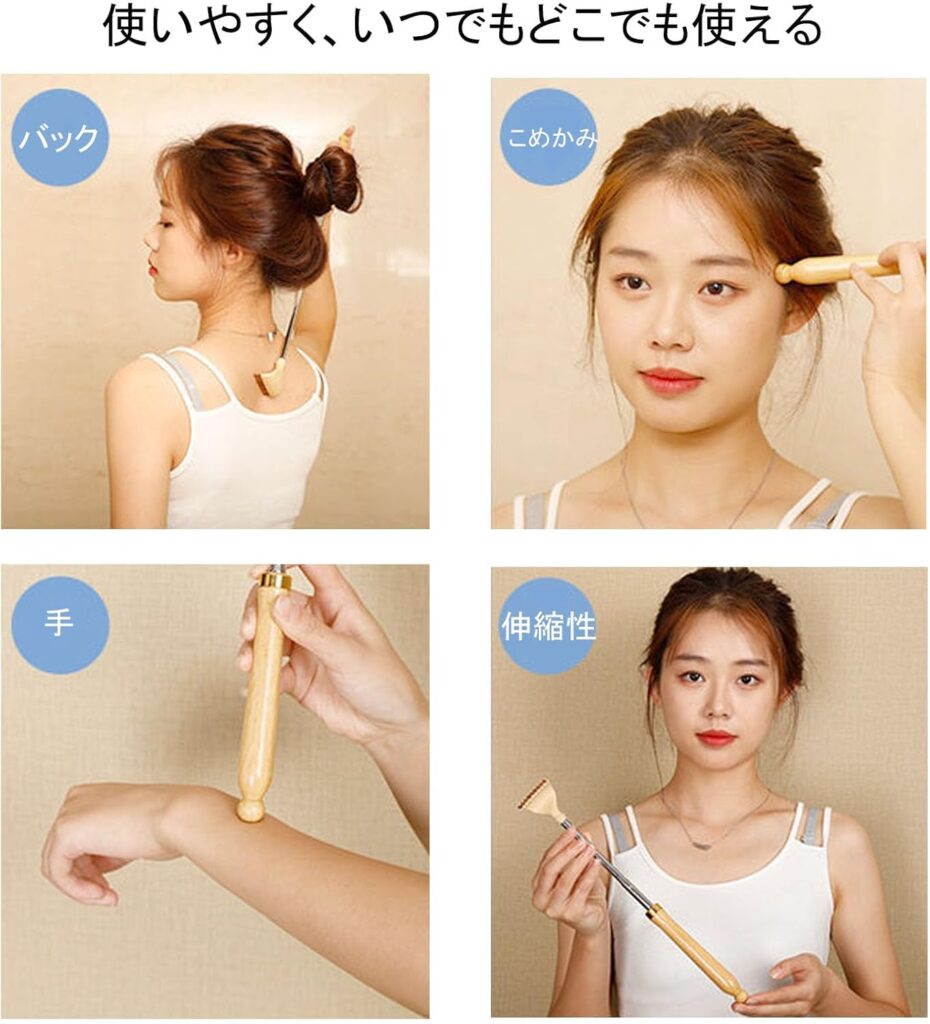 使いやすく、いつでもどこでも使える

バック

こめかみ

手

伸縮性